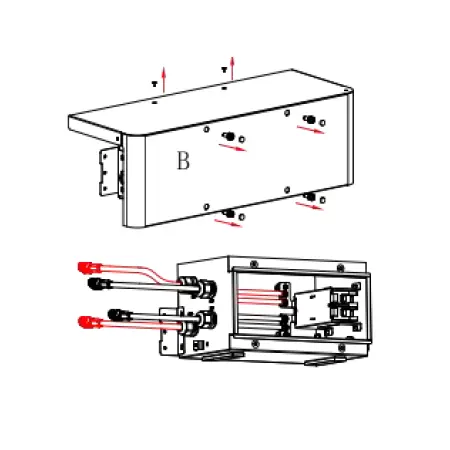 B